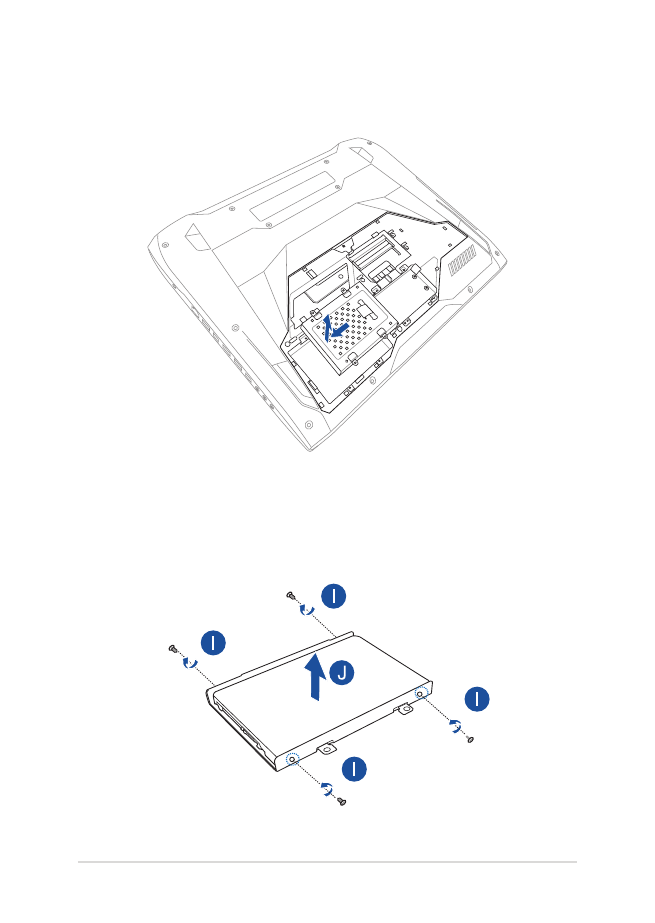 I

I

J

I

I